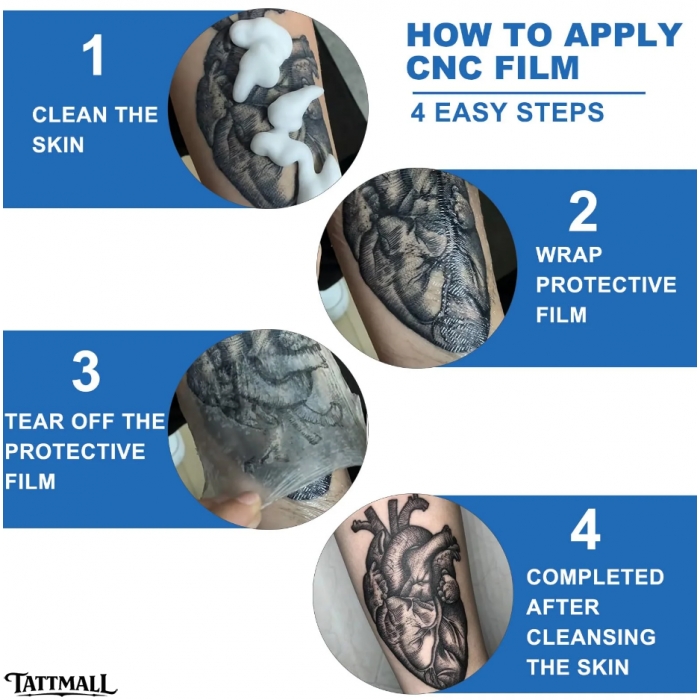 HOW TO APPLY CNC FILM

4 EASY STEPS

1

CLEAN THE SKIN

2

WRAP PROTECTIVE FILM

3

TEAR OFF THE PROTECTIVE FILM

4

COMPLETED AFTER CLEANSING THE SKIN

TATTMALL